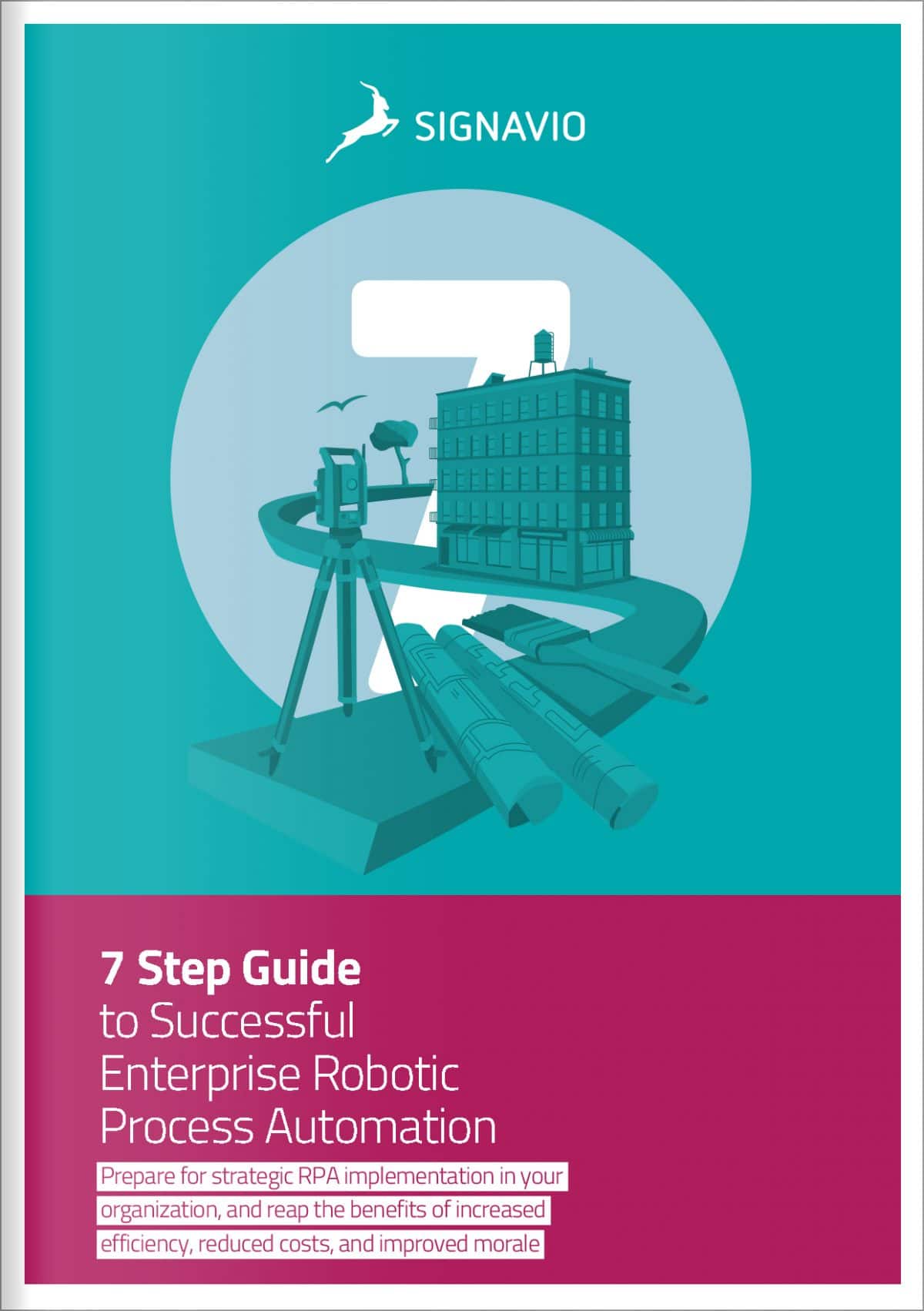 SIGNAVIO

7

7 Step Guide
to Successful Enterprise Robotic Process Automation

Prepare for strategic RPA implementation in your organization, and reap the benefits of increased efficiency, reduced costs, and improved morale