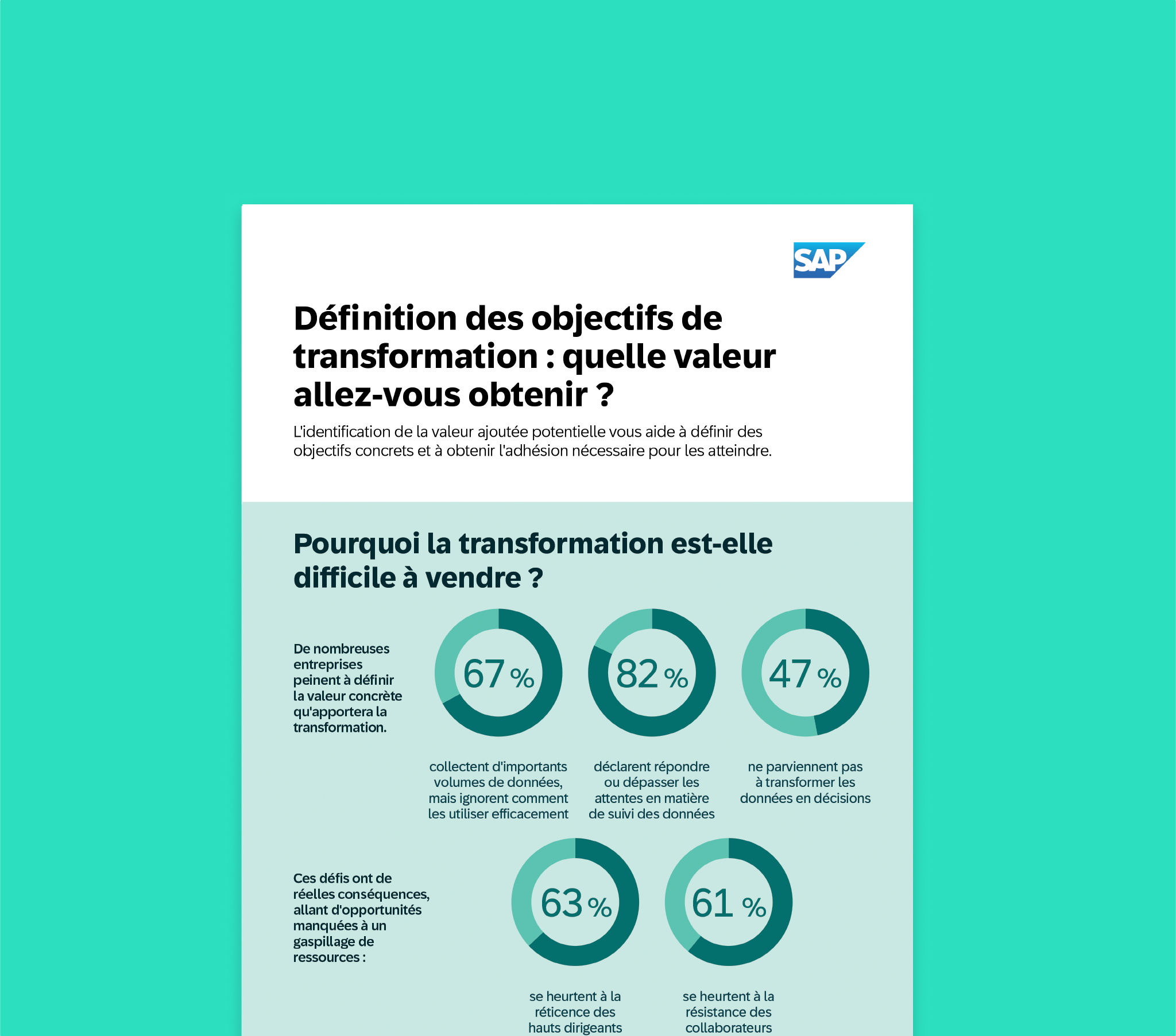 SAP

Définition des objectifs de transformation : quelle valeur allez-vous obtenir ?

L'identification de la valeur ajoutée potentielle vous aide à définir des objectifs concrets et à obtenir l'adhésion nécessaire pour les atteindre.

Pourquoi la transformation est-elle difficile à vendre ?

De nombreuses entreprises peinent à définir la valeur concrète qu'apportera la transformation.

67 %
collectent d'importants volumes de données, mais ignorent comment les utiliser efficacement

82 %
déclarent répondre ou dépasser les attentes en matière de suivi des données

47 %
ne parviennent pas à transformer les données en décisions

Ces défis ont de réelles conséquences, allant d'opportunités manquées à un gaspillage de ressources :

63 %
se heurtent à la réticence des hauts dirigeants

61 %
se heurtent à la résistance des collaborateurs