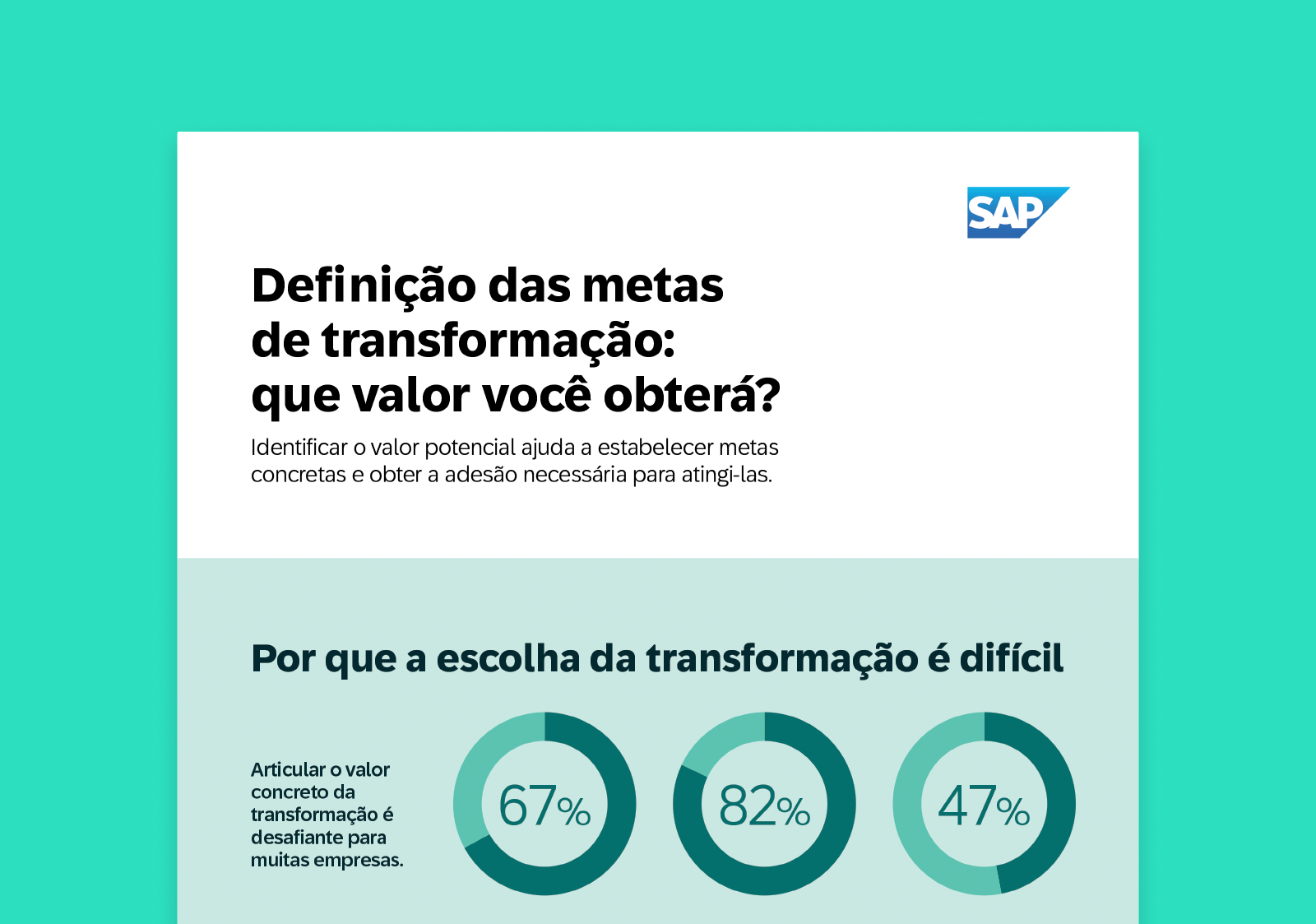 SAP

Definição das metas de transformação: que valor você obterá?

Identificar o valor potencial ajuda a estabelecer metas concretas e obter a adesão necessária para atingi-las.

Por que a escolha da transformação é difícil

Articular o valor concreto da transformação é desafiante para muitas empresas.

67%

82%

47%