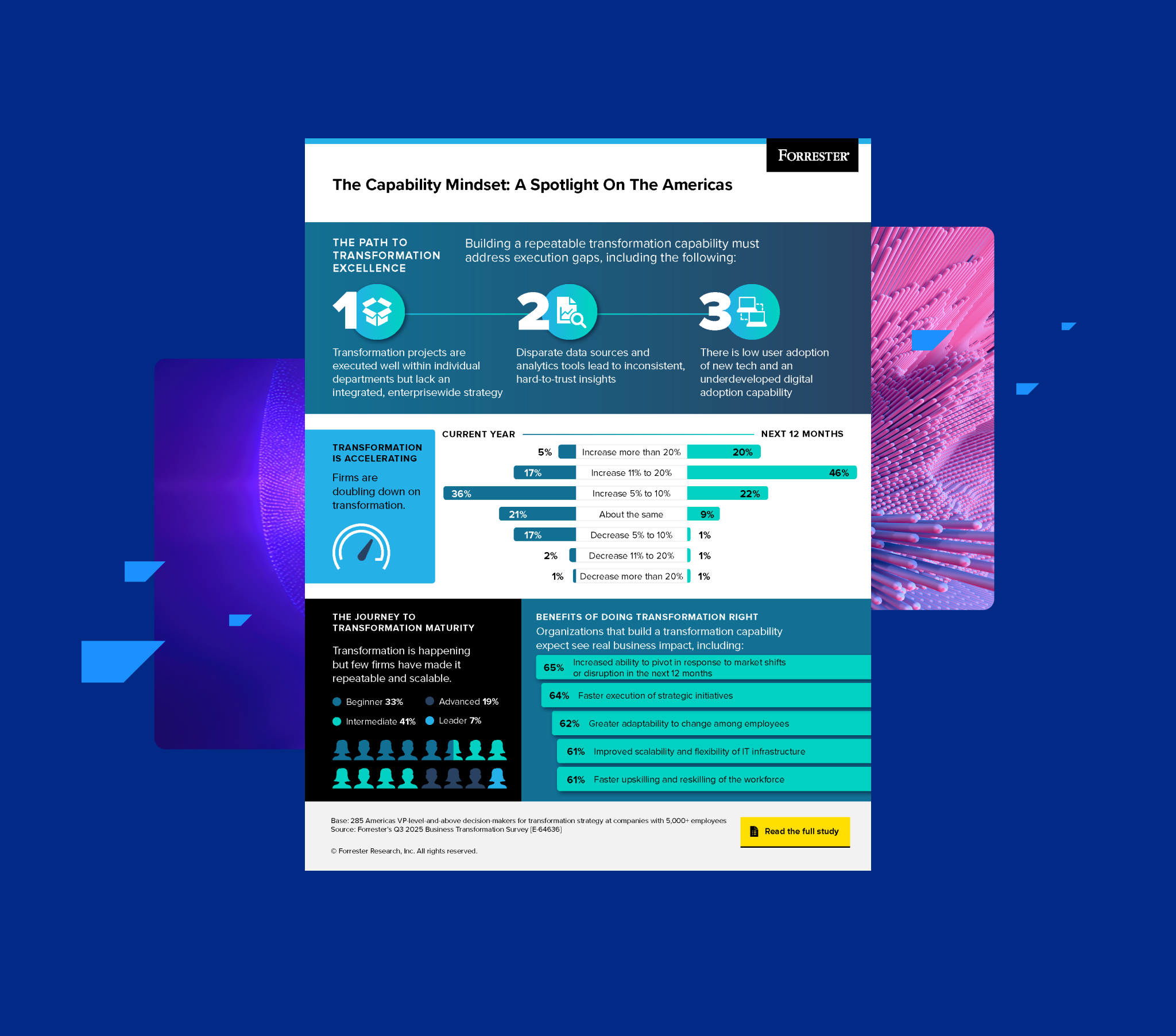 FORRESTER

The Capability Mindset: A Spotlight On The Americas

THE PATH TO TRANSFORMATION EXCELLENCE

Building a repeatable transformation capability must address execution gaps, including the following:

1

Transformation projects are executed well within individual departments but lack an integrated, enterprisewide strategy

2

Disparate data sources and analytics tools lead to inconsistent, hard-to-trust insights

3

There is low user adoption of new tech and an underdeveloped digital adoption capability

TRANSFORMATION IS ACCELERATING

Firms are doubling down on transformation.

| CURRENT YEAR | | NEXT 12 MONTHS |
|---|---|---|
| 5% | Increase more than 20% | 20% |
| 17% | Increase 11% to 20% | 46% |
| 36% | Increase 5% to 10% | 22% |
| 21% | About the same | 9% |
| 17% | Decrease 5% to 10% | 1% |
| 2% | Decrease 11% to 20% | 1% |
| 1% | Decrease more than 20% | 1% |

THE JOURNEY TO TRANSFORMATION MATURITY

Transformation is happening but few firms have made it repeatable and scalable.

Beginner 33%
Advanced 19%
Intermediate 41%
Leader 7%

BENEFITS OF DOING TRANSFORMATION RIGHT

Organizations that build a transformation capability expect see real business impact, including:

65% Increased ability to pivot in response to market shifts or disruption in the next 12 months

64% Faster execution of strategic initiatives

62% Greater adaptability to change among employees

61% Improved scalability and flexibility of IT infrastructure

61% Faster upskilling and reskilling of the workforce

Base: 285 Americas VP-level-and-above decision-makers for transformation strategy at companies with 5,000+ employees
Source: Forrester's Q3 2025 Business Transformation Survey [E-64636]

© Forrester Research, Inc. All rights reserved.

Read the full study